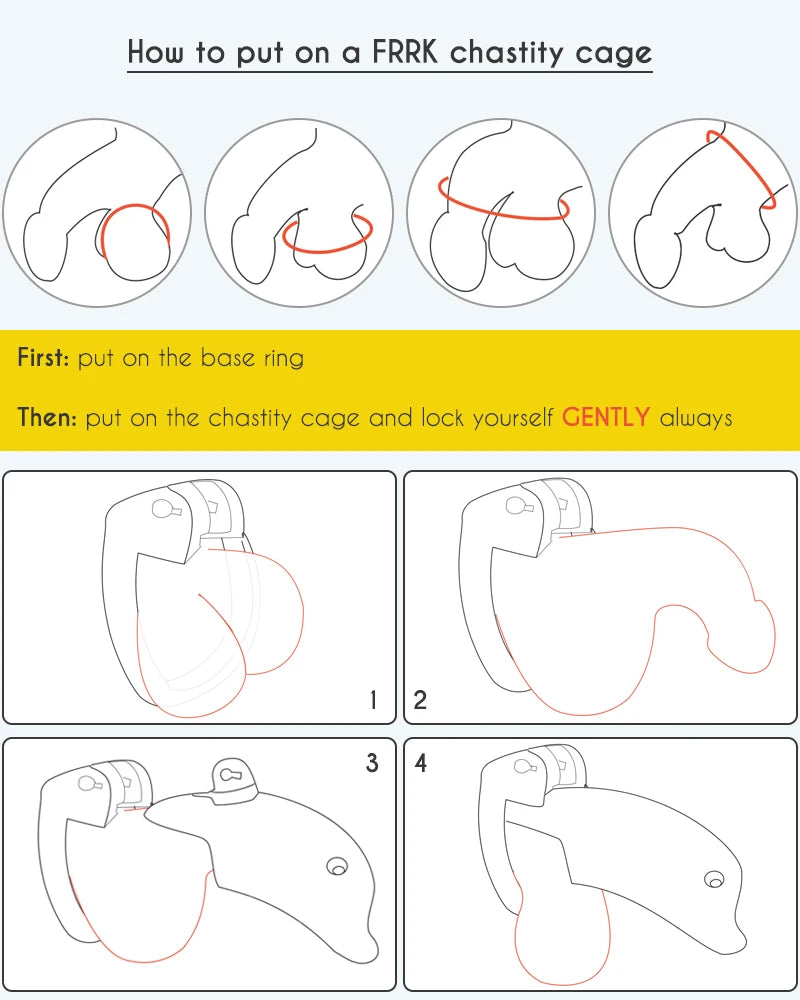 How to put on a FRRK chastity cage

First: put on the base ring

Then: put on the chastity cage and lock yourself GENTLY always

1

2

3

4